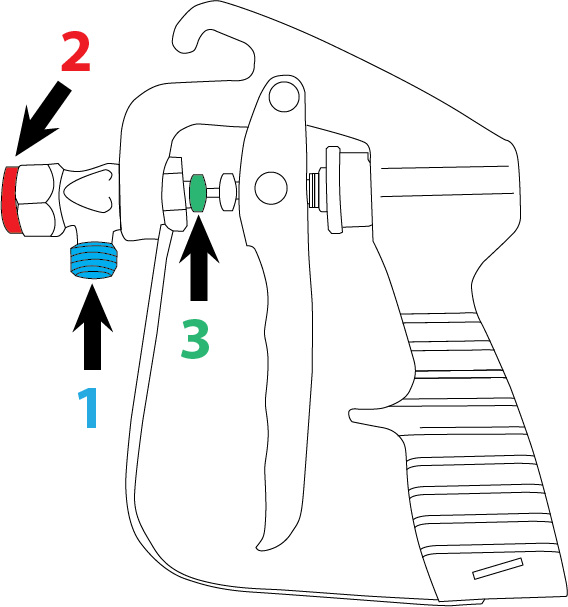 2

3

1